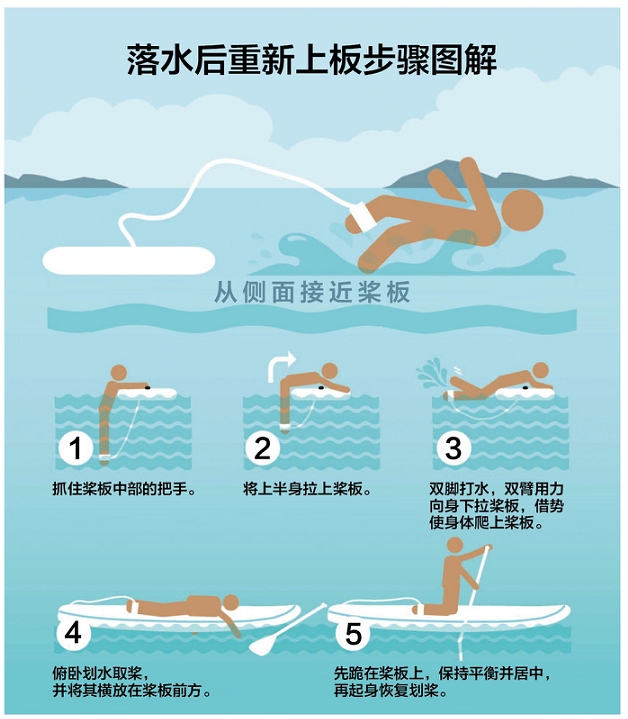 落水后重新上板步骤图解

从侧面接近桨板

1
抓住桨板中部的把手。

2
将上半身拉上桨板。

3
双脚打水，双臂用力向身下拉桨板，借势使身体爬上桨板。

4
俯卧划水取桨，并将其横放在桨板前方。

5
先跪在桨板上，保持平衡并居中，再起身恢复划桨。