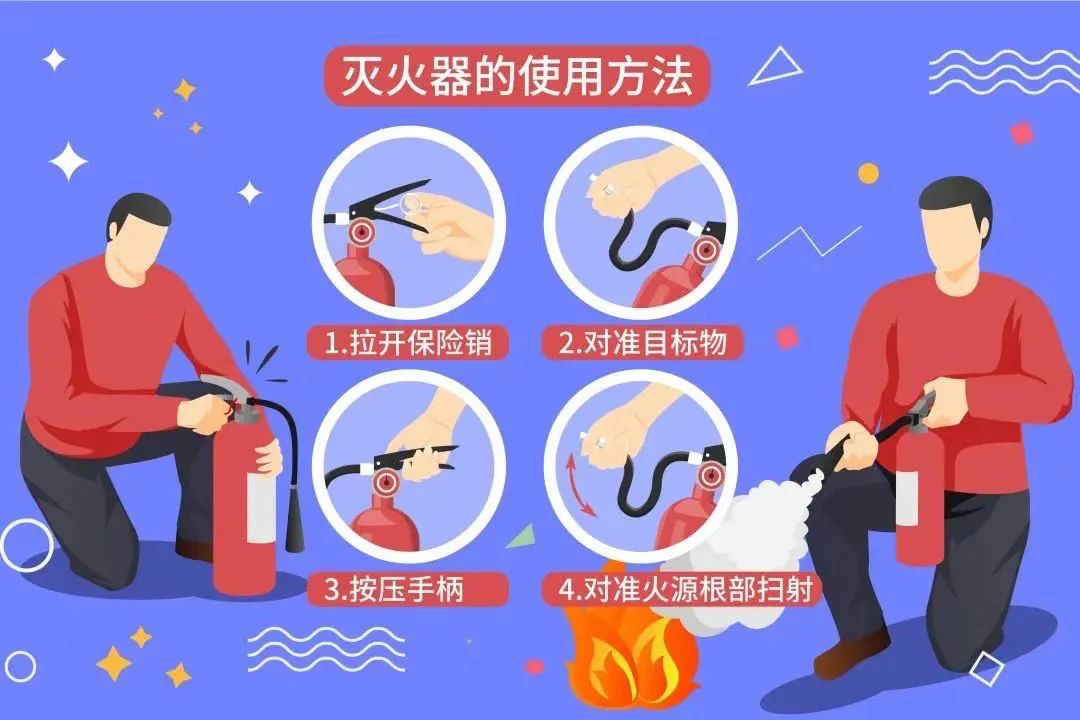 灭火器的使用方法

1.拉开保险销

2.对准目标物

3.按压手柄

4.对准火源根部扫射